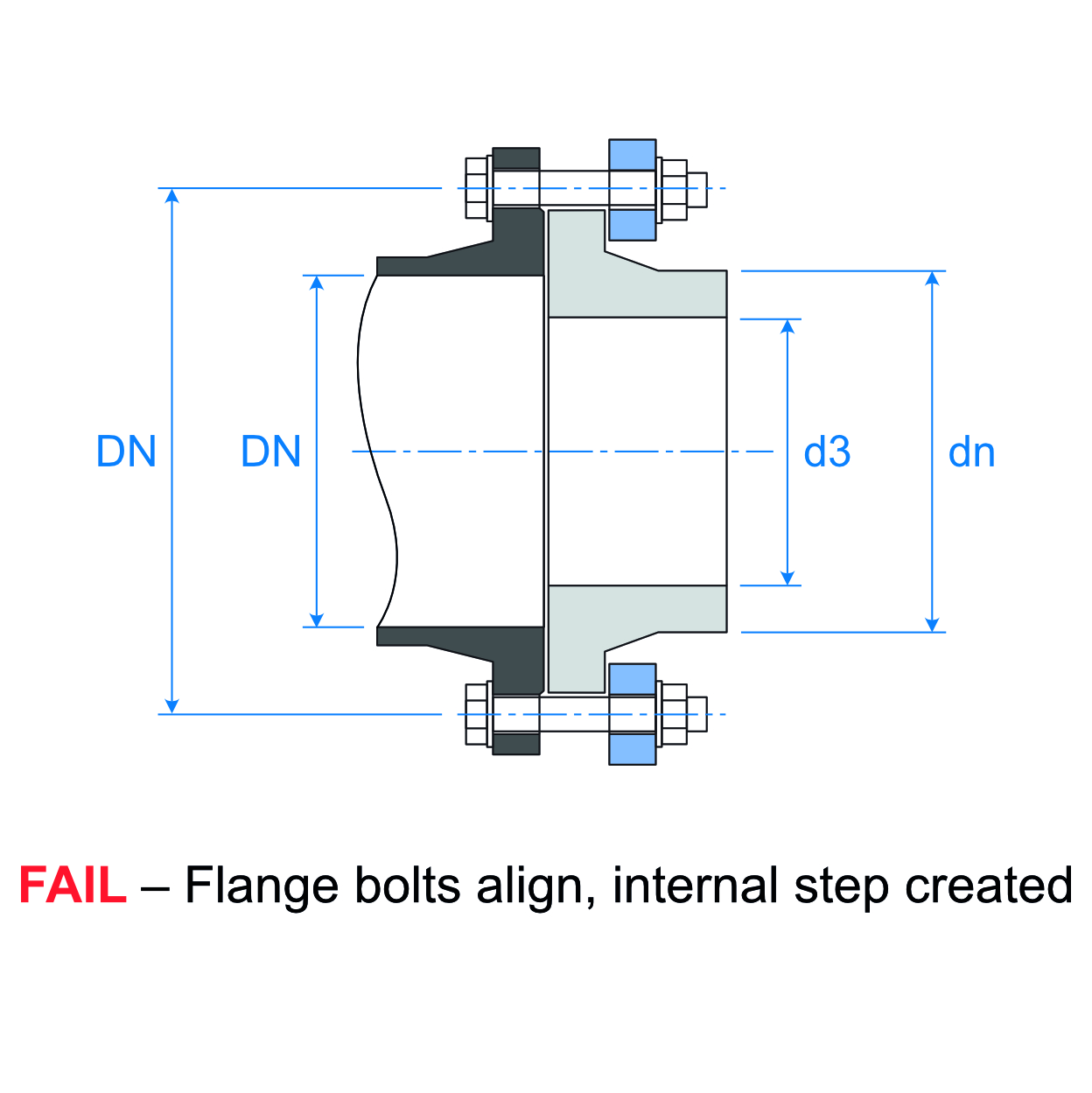 DN DN d3 dn

FAIL – Flange bolts align, internal step created