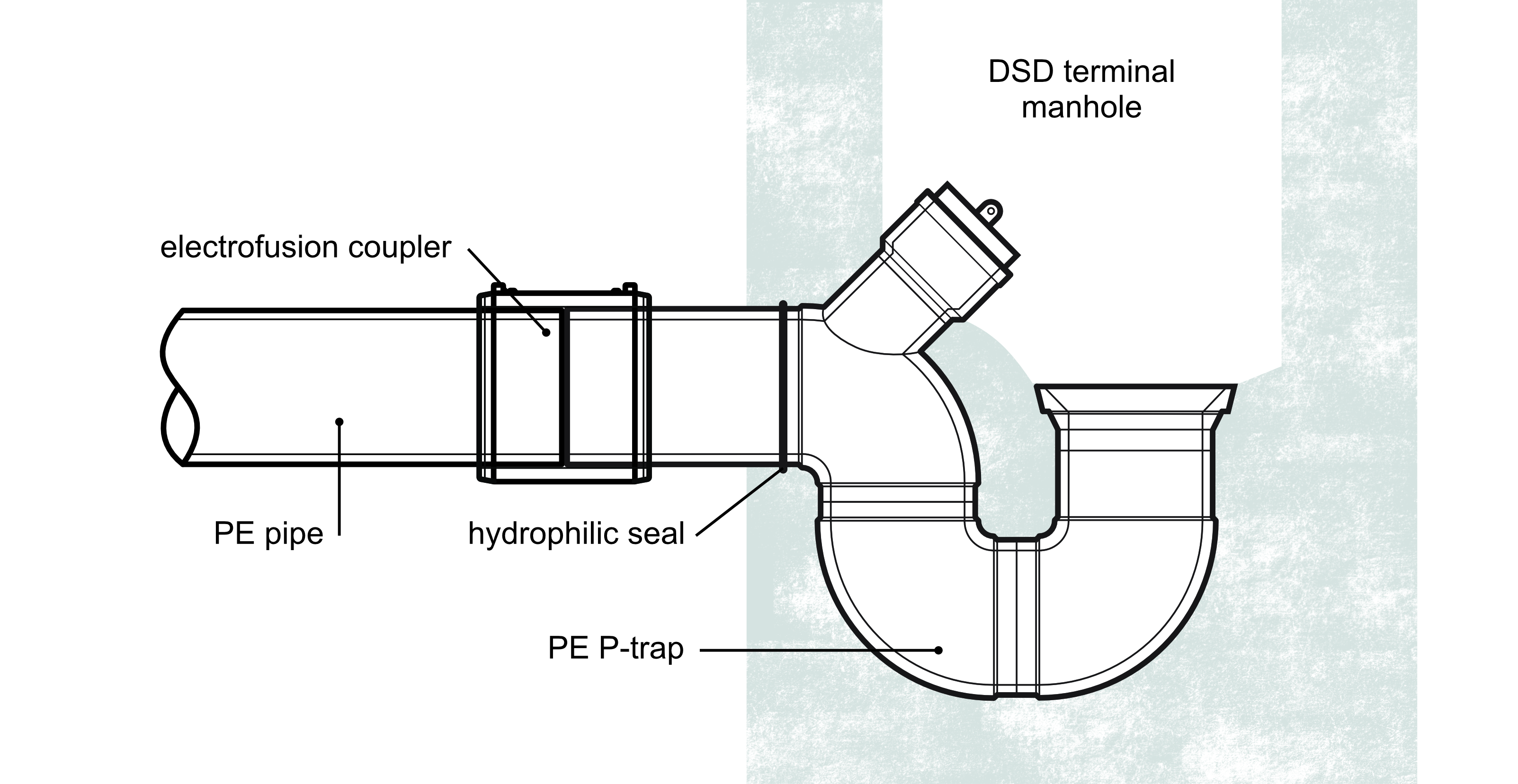 DSD terminal manhole

electrofusion coupler

PE pipe

hydrophilic seal

PE P-trap